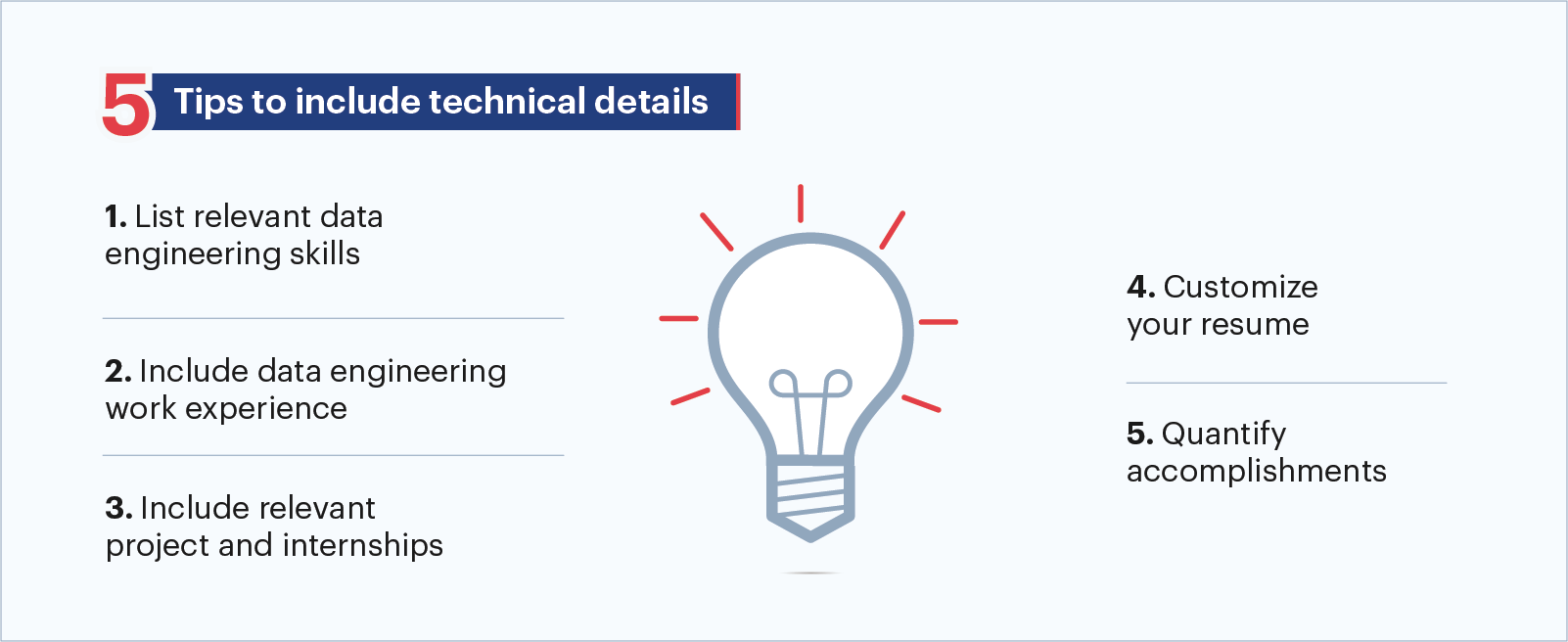 5 Tips to include technical details

1. List relevant data engineering skills

2. Include data engineering work experience

3. Include relevant project and internships

4. Customize your resume

5. Quantify accomplishments